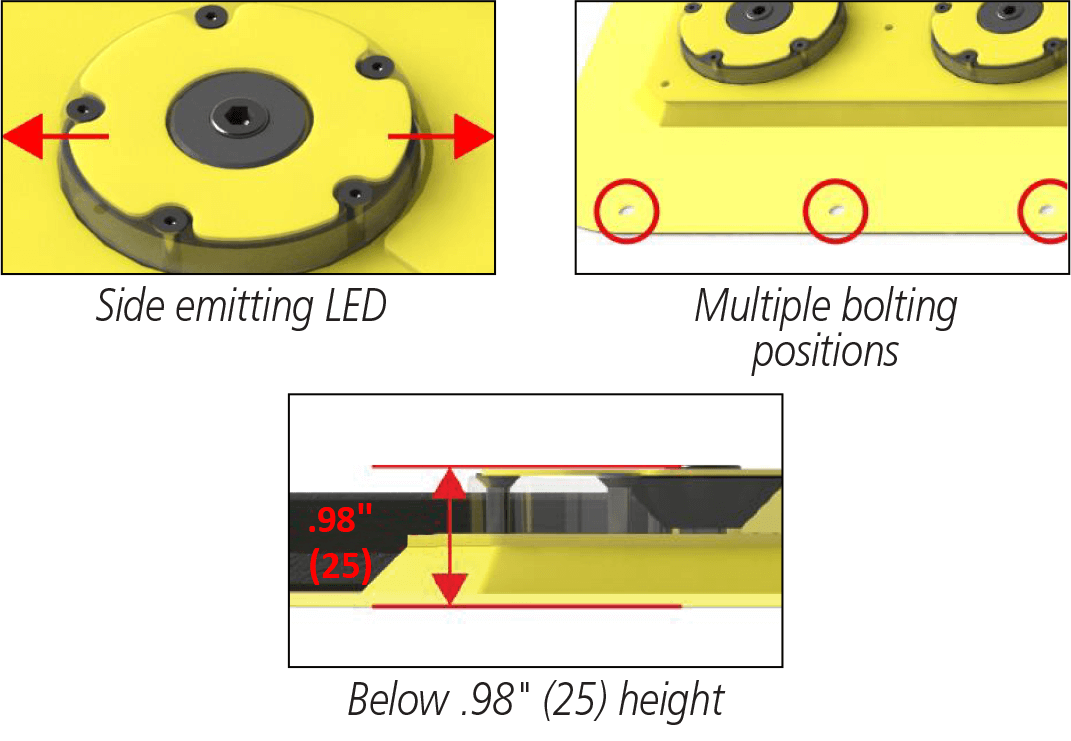 Side emitting LED

Multiple bolting positions

.98"
(25)

Below .98" (25) height